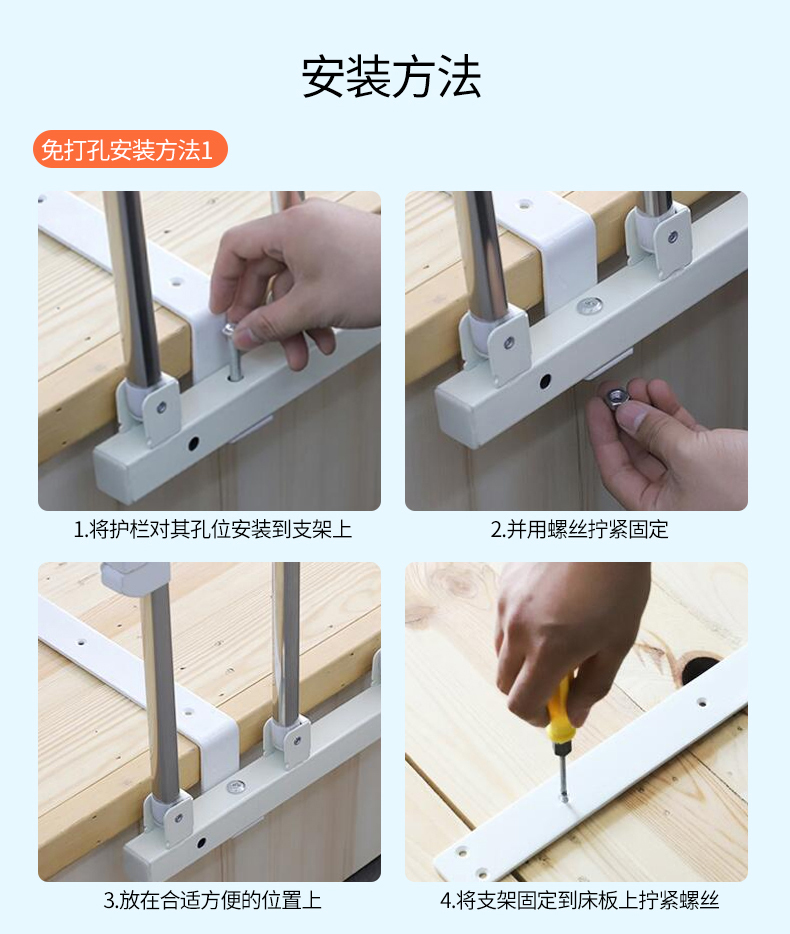 安装方法

免打孔安装方法1

1.将护栏对其孔位安装到支架上

2.并用螺丝拧紧固定

3.放在合适方便的位置上

4.将支架固定到床板上拧紧螺丝