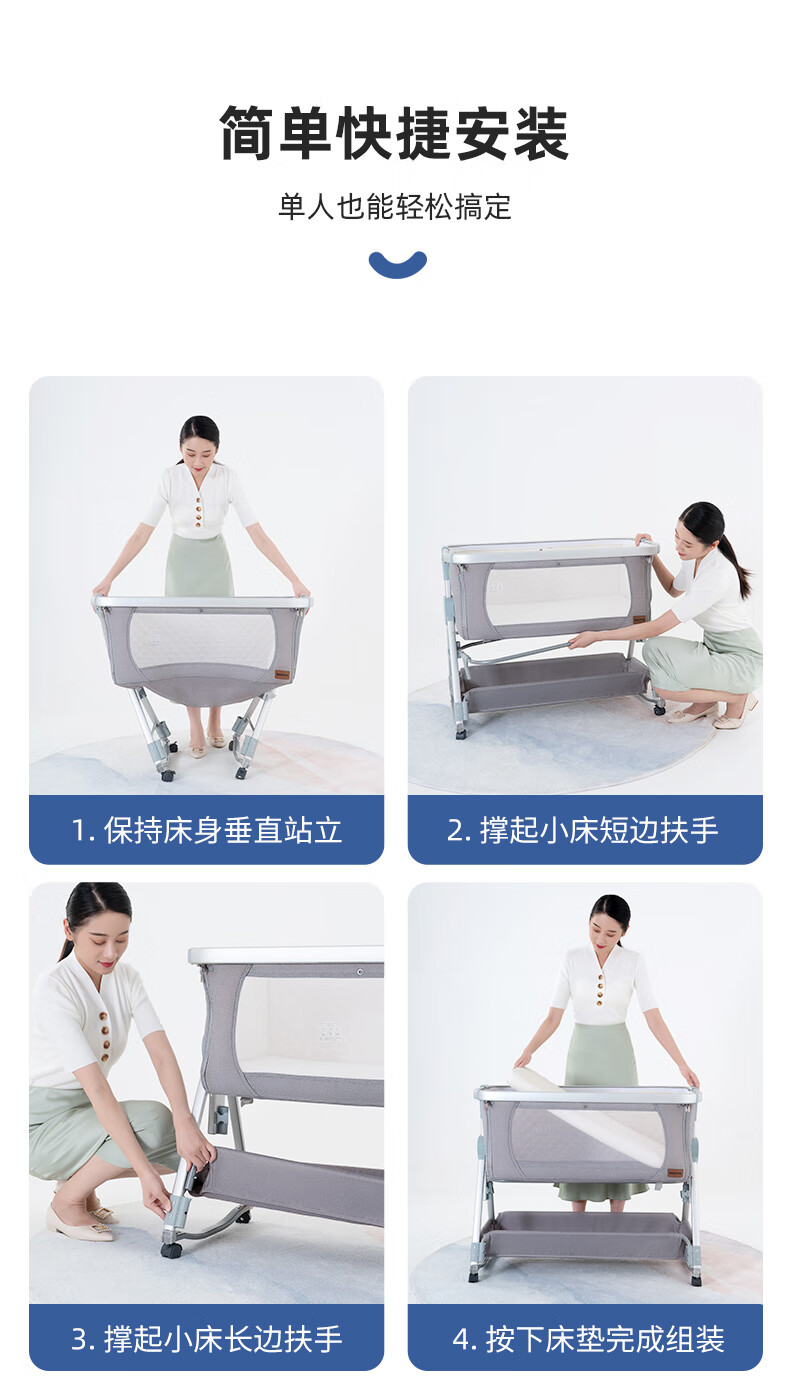 简单快捷安装

单人也能轻松搞定

1. 保持床身垂直站立

2. 撑起小床短边扶手

3. 撑起小床长边扶手

4. 按下床垫完成组装