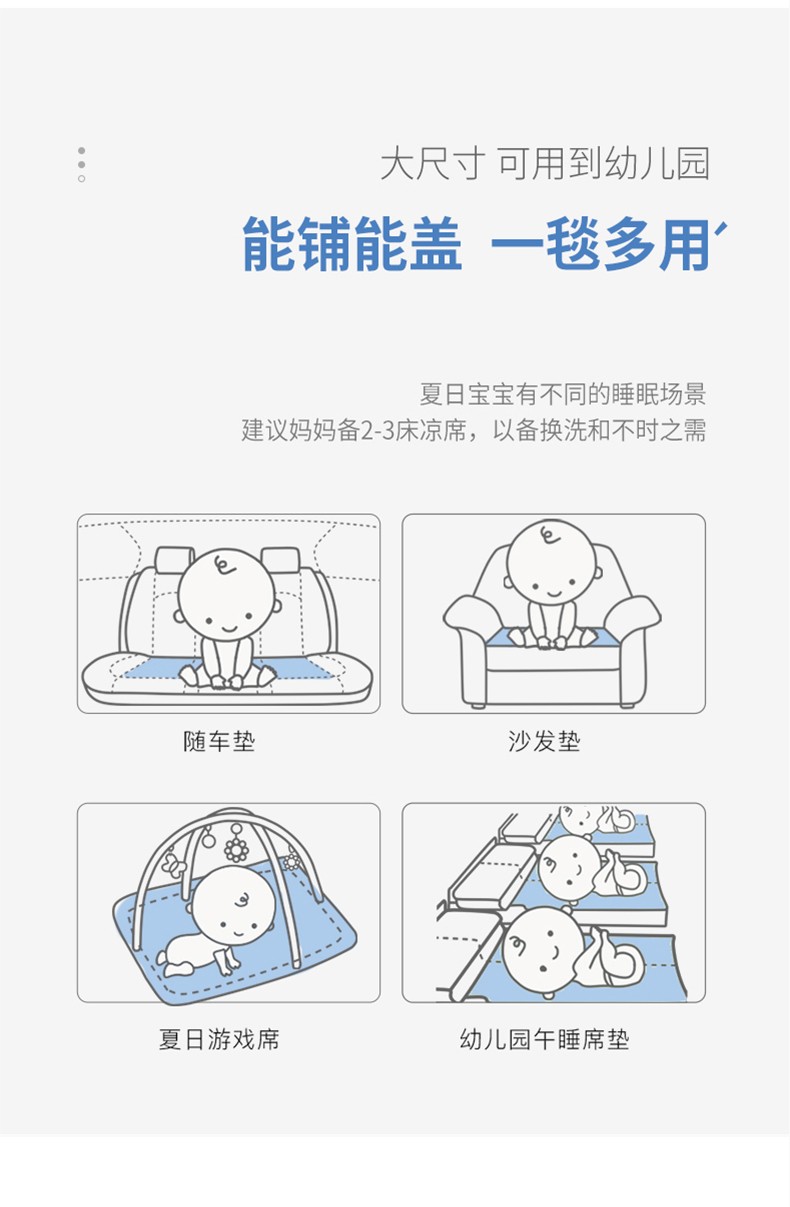 大尺寸 可用到幼儿园

能铺能盖 一毯多用

夏日宝宝有不同的睡眠场景
建议妈妈备2-3床凉席，以备换洗和不时之需

随车垫

沙发垫

夏日游戏席

幼儿园午睡席垫