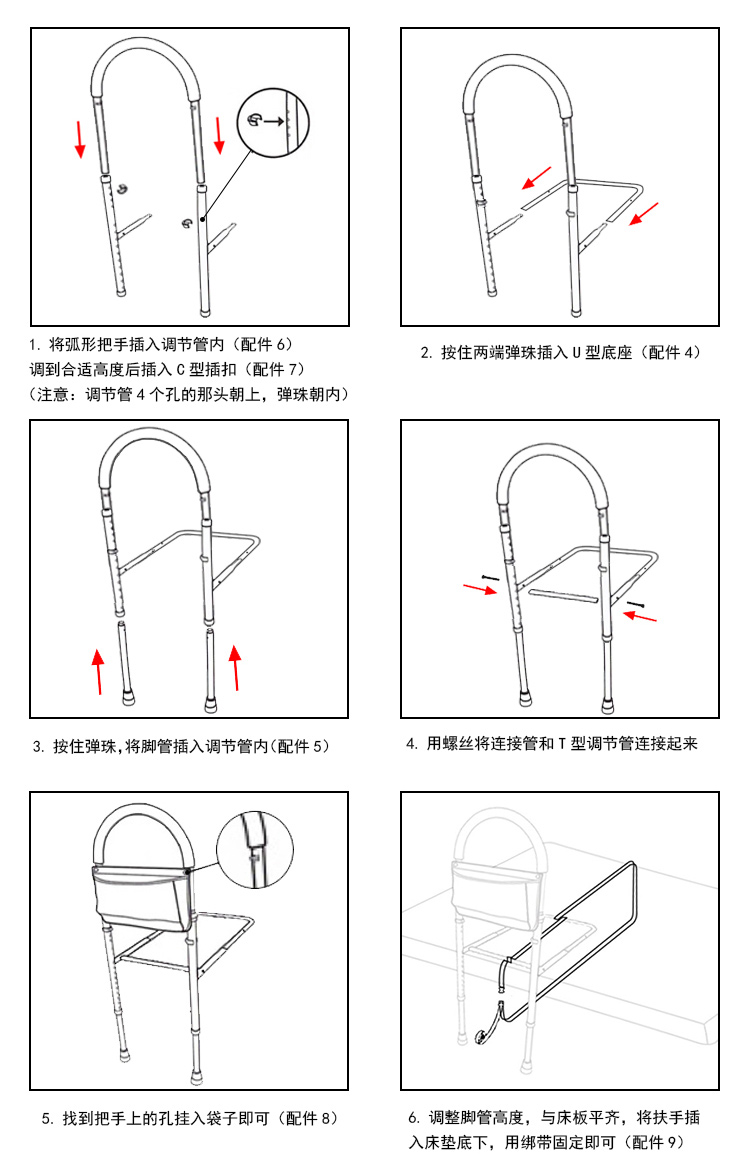 1. 将弧形把手插入调节管内（配件 6）
调到合适高度后插入 C 型插扣（配件 7）
（注意：调节管 4 个孔的那头朝上，弹珠朝内）

2. 按住两端弹珠插入 U 型底座（配件 4）

3. 按住弹珠,将脚管插入调节管内(配件 5)

4. 用螺丝将连接管和 T 型调节管连接起来

5. 找到把手上的孔挂入袋子即可（配件 8）

6. 调整脚管高度，与床板平齐，将扶手插入床垫底下，用绑带固定即可（配件 9）