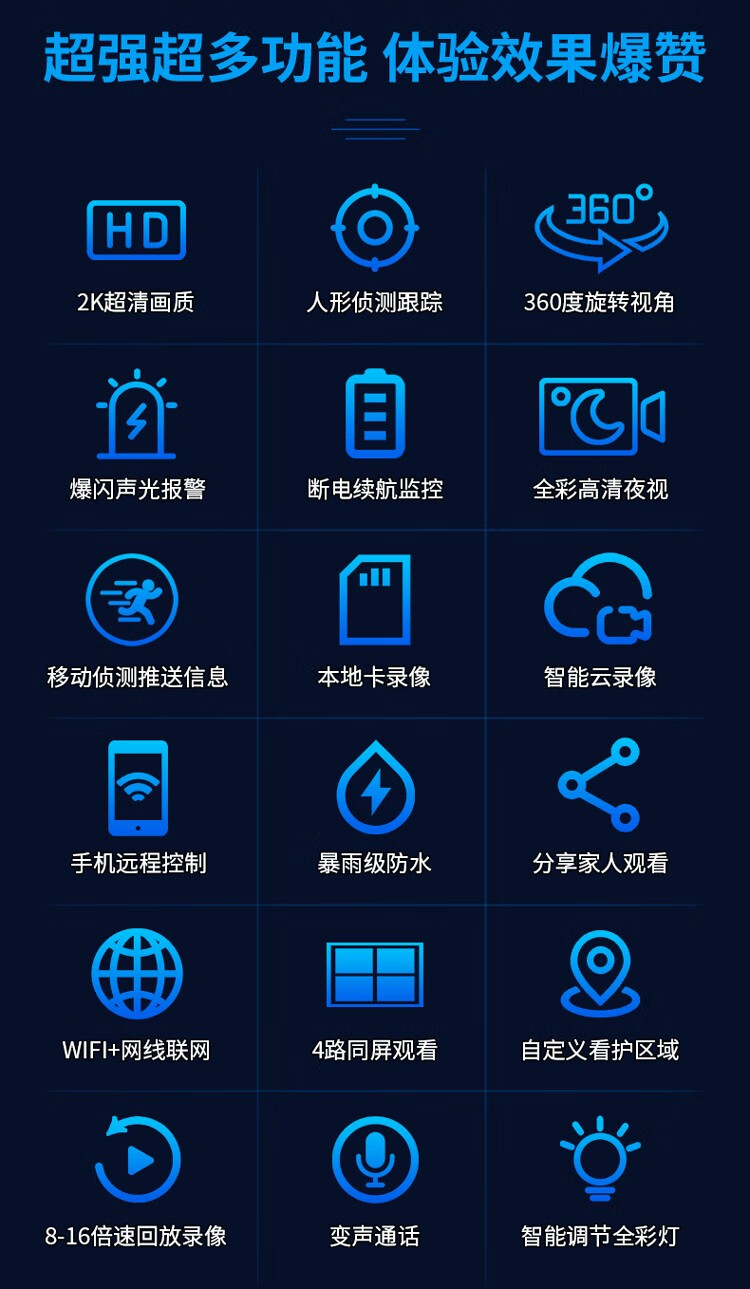 超强超多功能 体验效果爆赞

HD
2K超清画质

人形侦测跟踪

360°
360度旋转视角

爆闪声光报警

断电续航监控

全彩高清夜视

移动侦测推送信息

本地卡录像

智能云录像

手机远程控制

暴雨级防水

分享家人观看

WIFI+网线联网

4路同屏观看

自定义看护区域

8-16倍速回放录像

变声通话

智能调节全彩灯