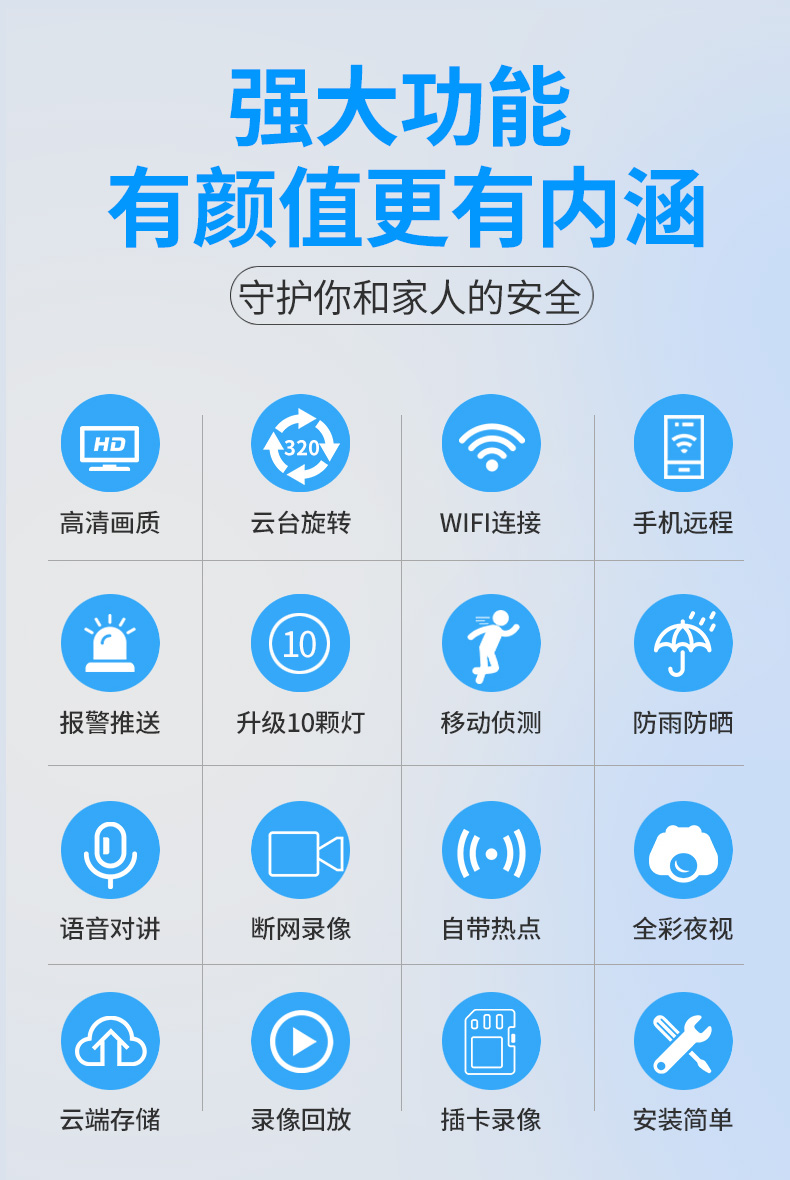 强大功能
有颜值更有内涵

守护你和家人的安全

HD
高清画质

320
云台旋转

WIFI连接

手机远程

报警推送

10
升级10颗灯

移动侦测

防雨防晒

语音对讲

断网录像

自带热点

全彩夜视

云端存储

录像回放

插卡录像

安装简单