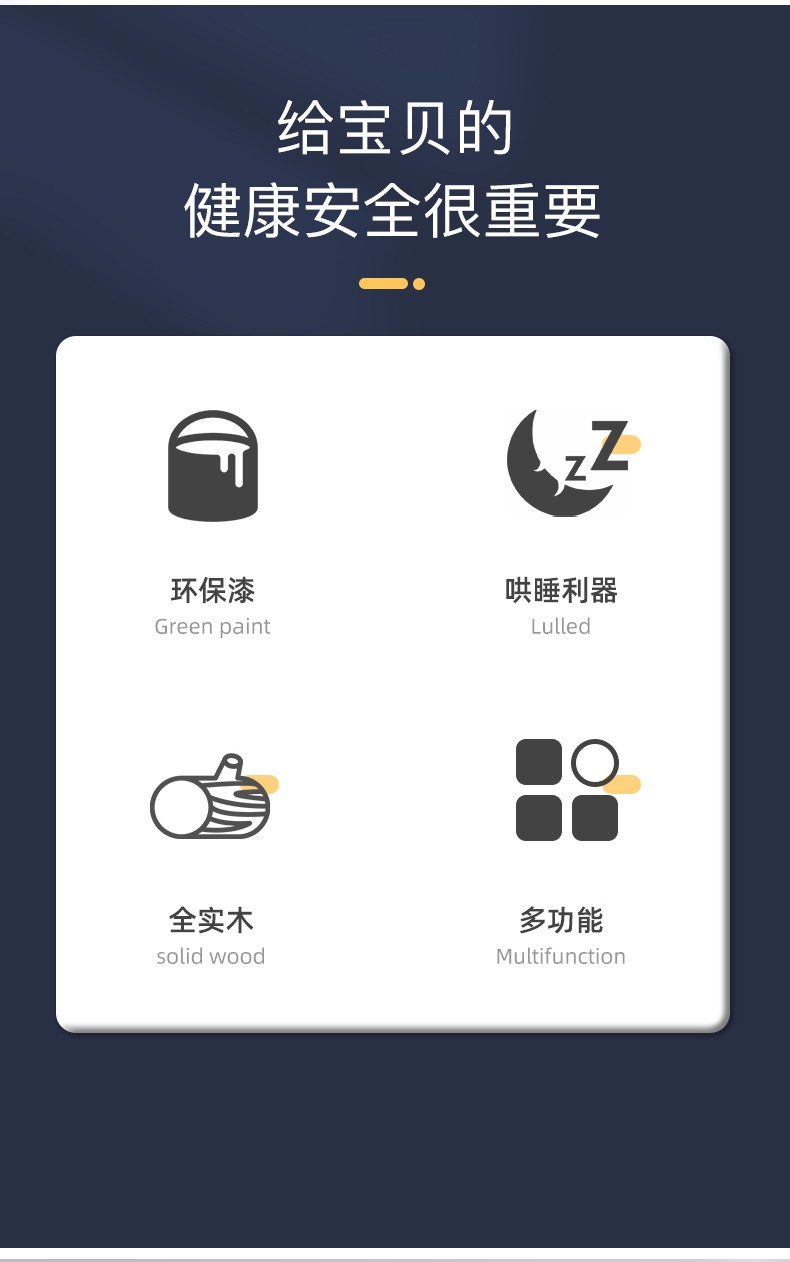 给宝贝的
健康安全很重要

环保漆
Green paint

哄睡利器
Lulled

全实木
solid wood

多功能
Multifunction