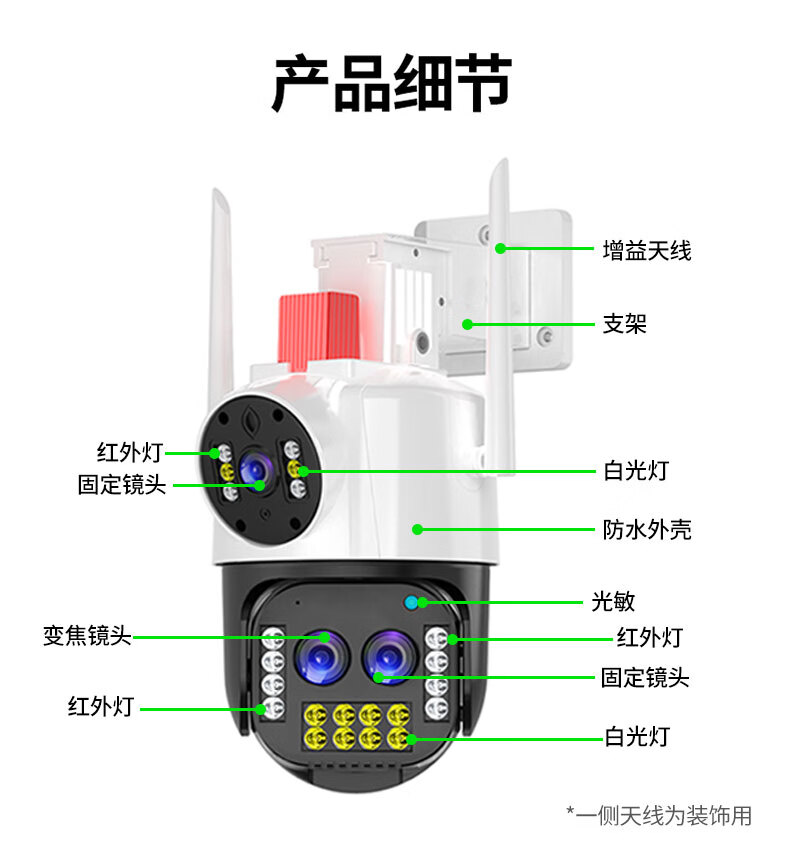 产品细节

增益天线

支架

红外灯
固定镜头

白光灯

防水外壳

光敏

变焦镜头

红外灯

固定镜头

红外灯

白光灯

*一侧天线为装饰用