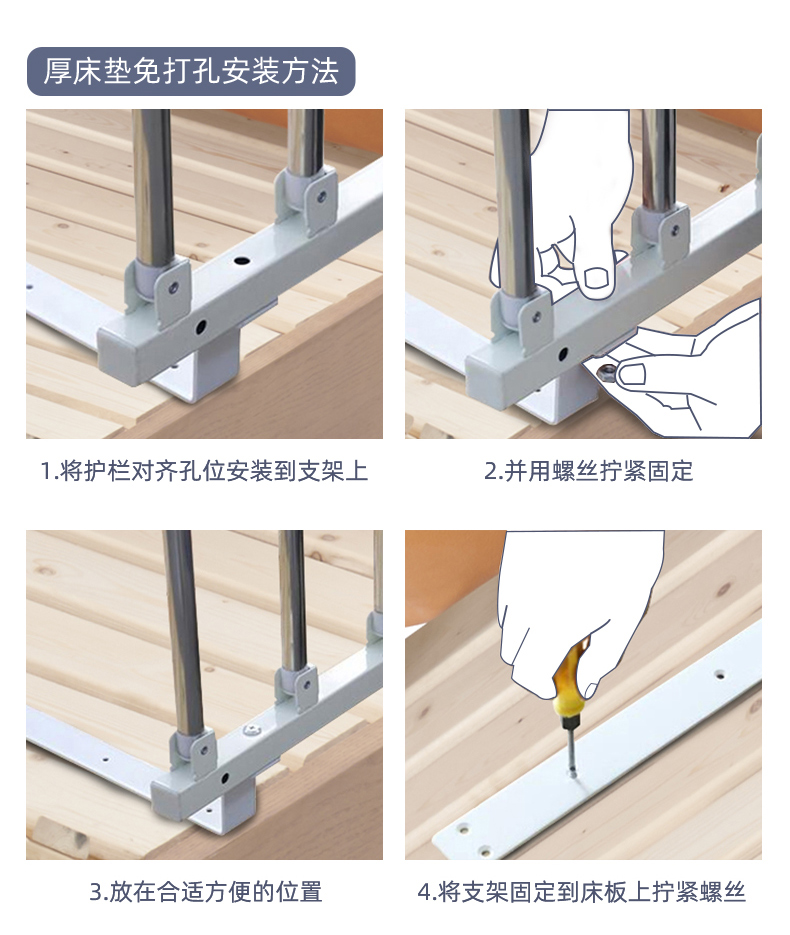 厚床垫免打孔安装方法

1.将护栏对齐孔位安装到支架上

2.并用螺丝拧紧固定

3.放在合适方便的位置

4.将支架固定到床板上拧紧螺丝