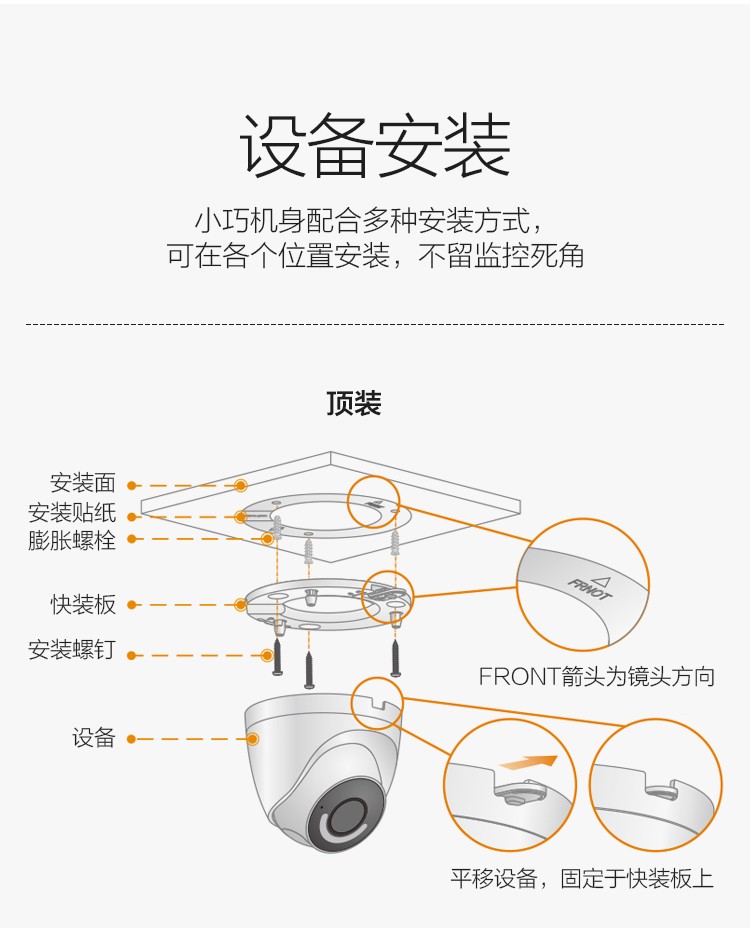 设备安装

小巧机身配合多种安装方式，
可在各个位置安装，不留监控死角

顶装

安装面
安装贴纸
膨胀螺栓
快装板
安装螺钉
设备

FRNOT

FRONT箭头为镜头方向

平移设备，固定于快装板上