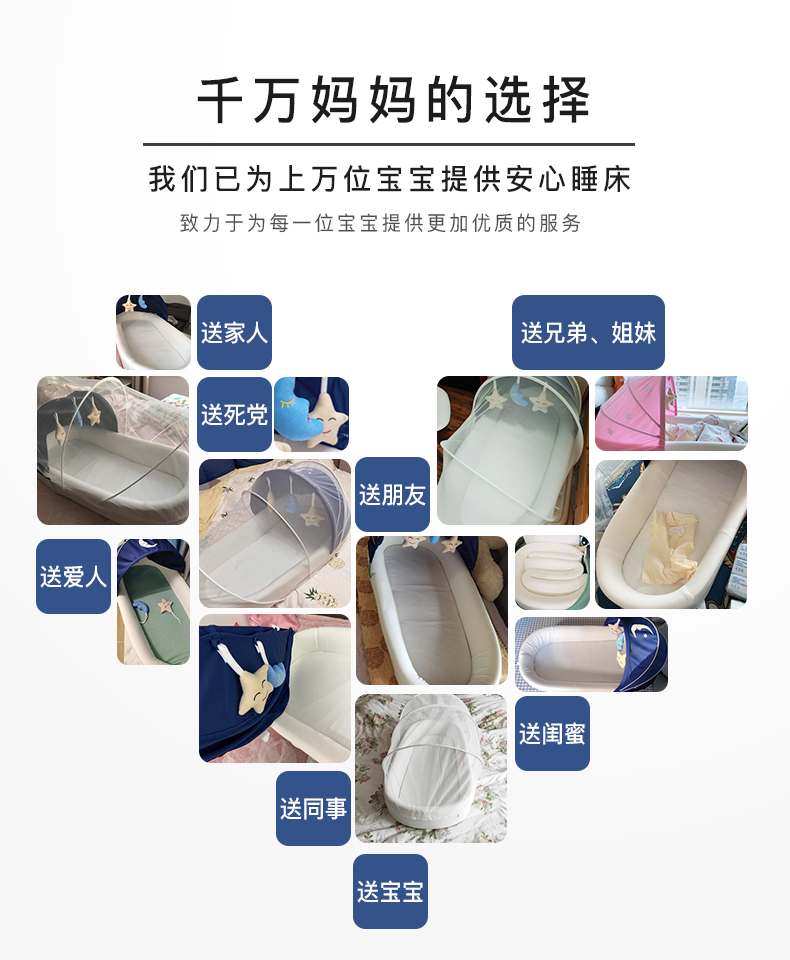 千万妈妈的选择

我们已为上万位宝宝提供安心睡床

致力于为每一位宝宝提供更加优质的服务

送家人

送兄弟、姐妹

送死党

送朋友

送爱人

送闺蜜

送同事

送宝宝