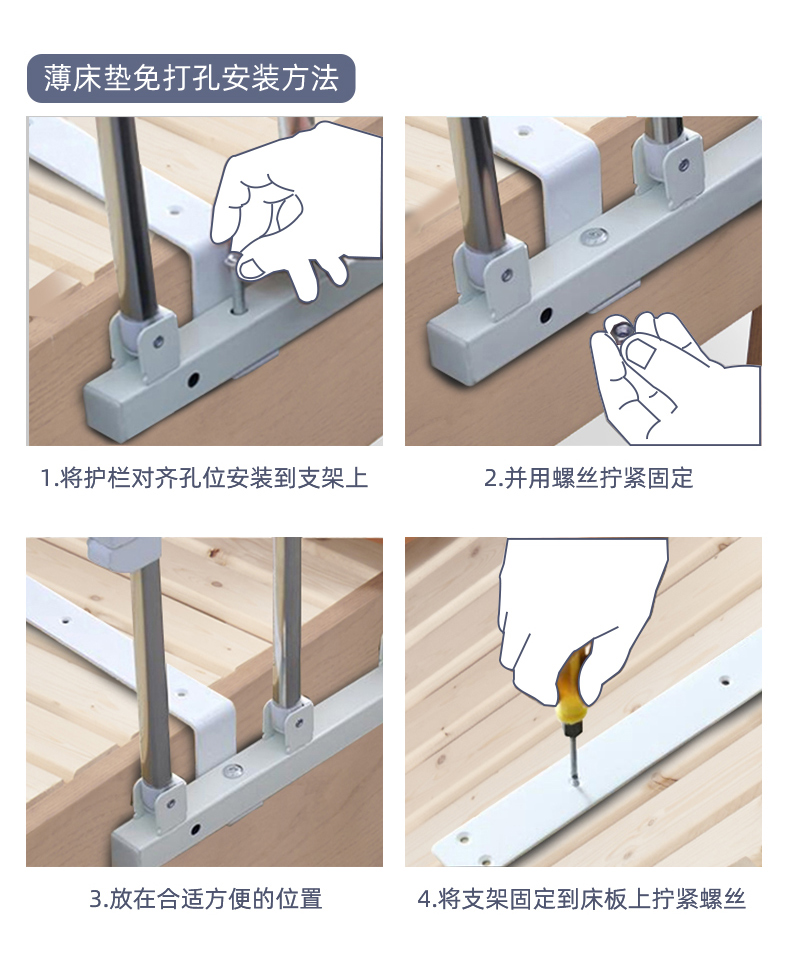 薄床垫免打孔安装方法

1.将护栏对齐孔位安装到支架上

2.并用螺丝拧紧固定

3.放在合适方便的位置

4.将支架固定到床板上拧紧螺丝