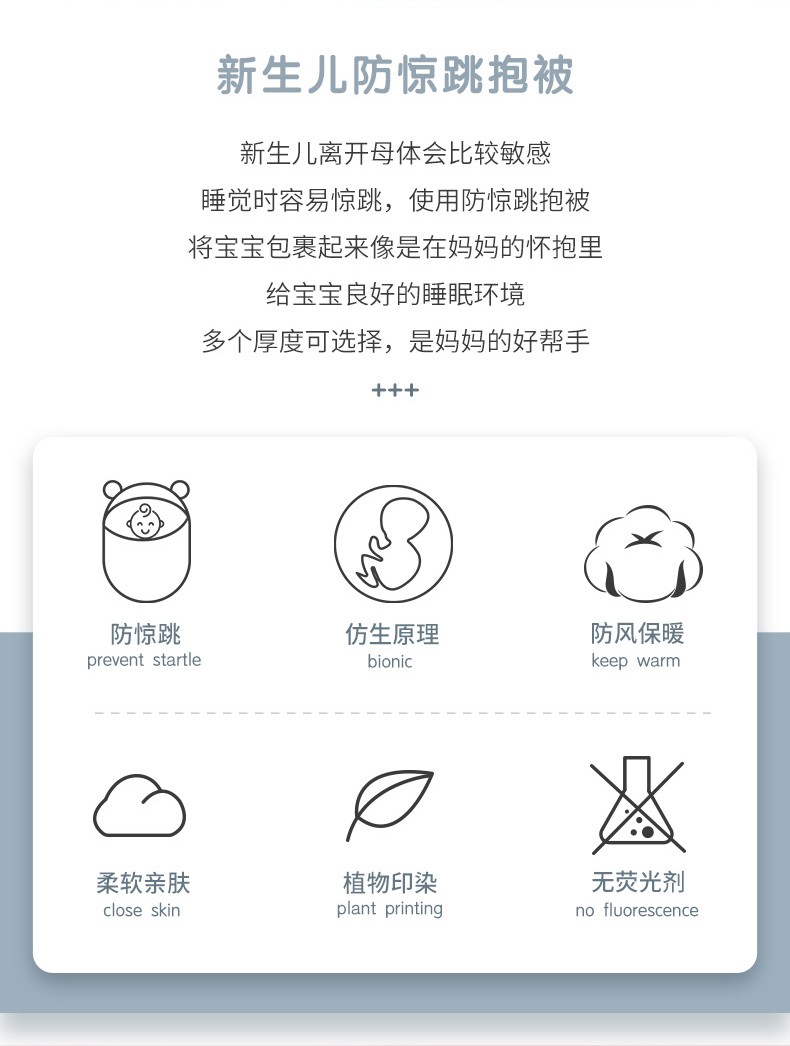 新生儿防惊跳抱被

新生儿离开母体会比较敏感
睡觉时容易惊跳，使用防惊跳抱被
将宝宝包裹起来像是在妈妈的怀抱里
给宝宝良好的睡眠环境
多个厚度可选择，是妈妈的好帮手

+++

防惊跳
prevent startle

仿生原理
bionic

防风保暖
keep warm

柔软亲肤
close skin

植物印染
plant printing

无荧光剂
no fluorescence