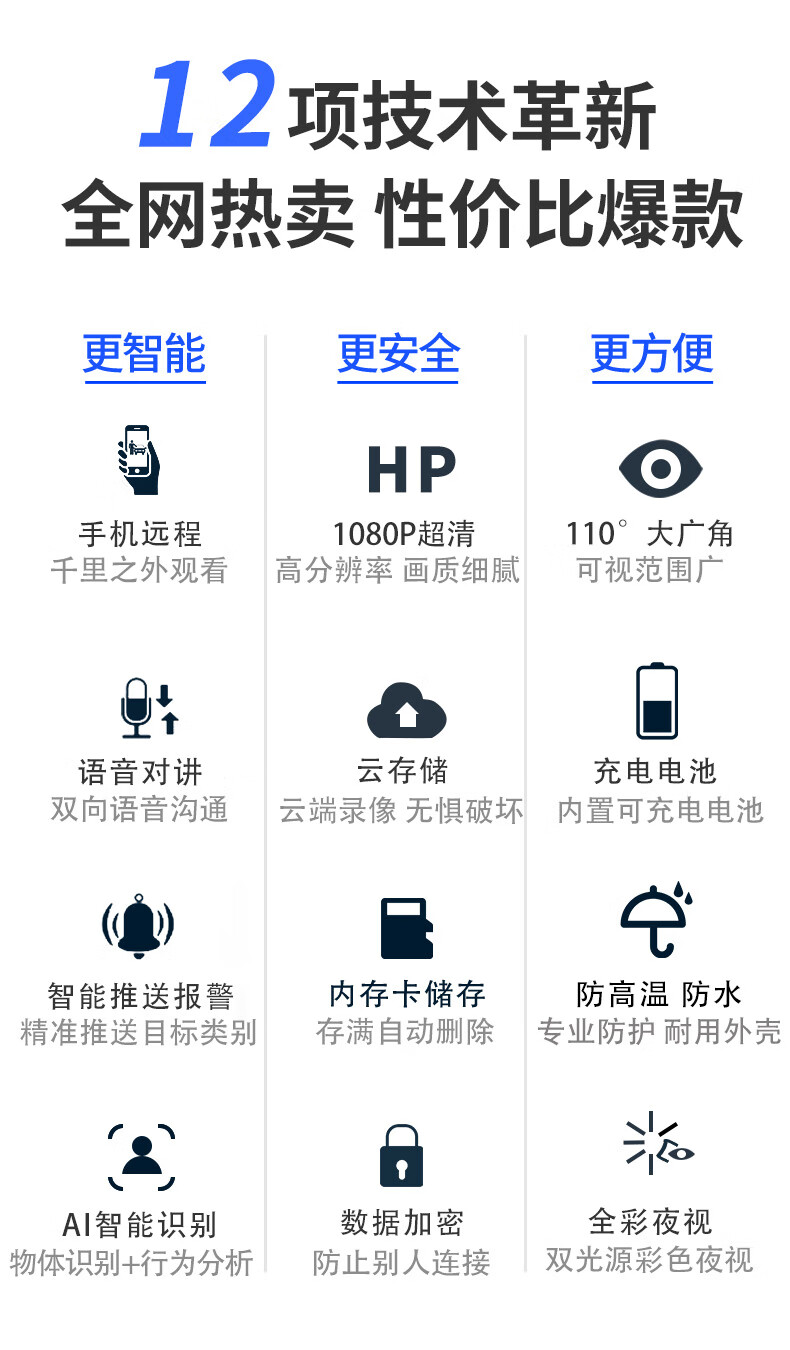 12项技术革新
全网热卖 性价比爆款

更智能

手机远程
千里之外观看

语音对讲
双向语音沟通

智能推送报警
精准推送目标类别

AI智能识别
物体识别+行为分析

更安全

HP
1080P超清
高分辨率 画质细腻

云存储
云端录像 无惧破坏

内存卡储存
存满自动删除

数据加密
防止别人连接

更方便

110°大广角
可视范围广

充电电池
内置可充电电池

防高温 防水
专业防护 耐用外壳

全彩夜视
双光源彩色夜视