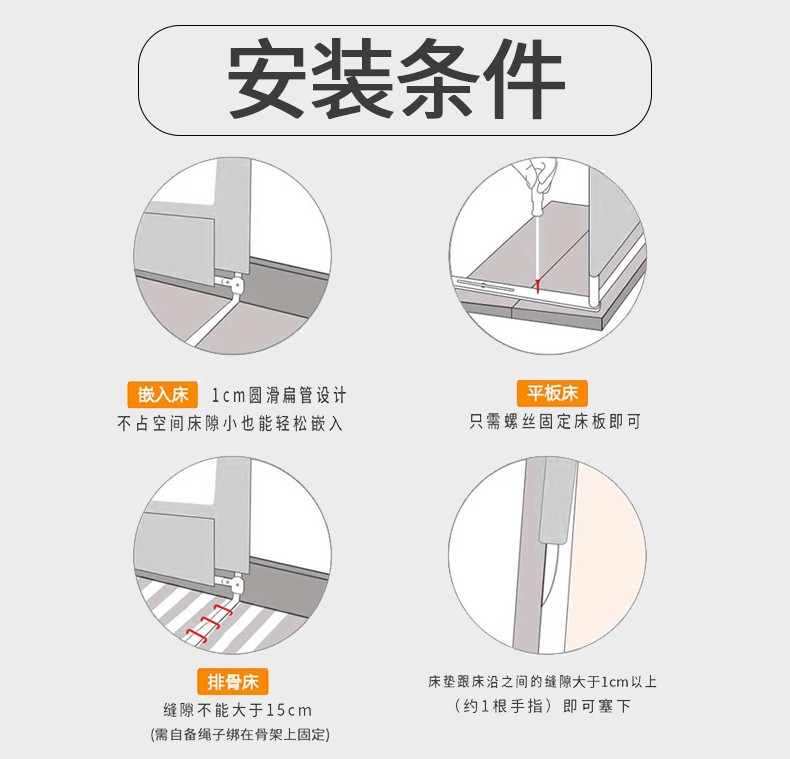 安装条件

嵌入床 1cm圆滑扁管设计
不占空间床隙小也能轻松嵌入

平板床
只需螺丝固定床板即可

排骨床
缝隙不能大于15cm
(需自备绳子绑在骨架上固定)

床垫跟床沿之间的缝隙大于1cm以上
（约1根手指）即可塞下