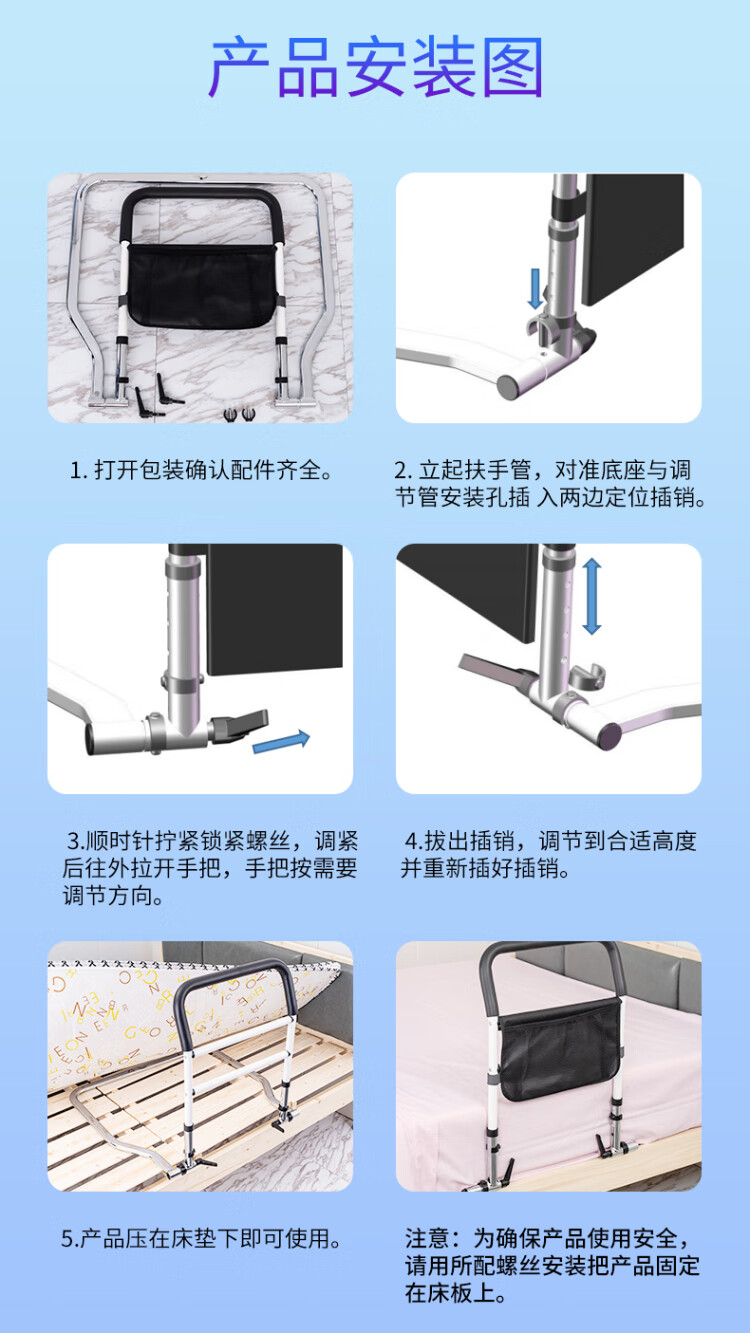 产品安装图

1. 打开包装确认配件齐全。

2. 立起扶手管，对准底座与调节管安装孔插 入两边定位插销。

3.顺时针拧紧锁紧螺丝，调紧后往外拉开手把，手把按需要调节方向。

4.拔出插销，调节到合适高度并重新插好插销。

5.产品压在床垫下即可使用。

注意：为确保产品使用安全，请用所配螺丝安装把产品固定在床板上。