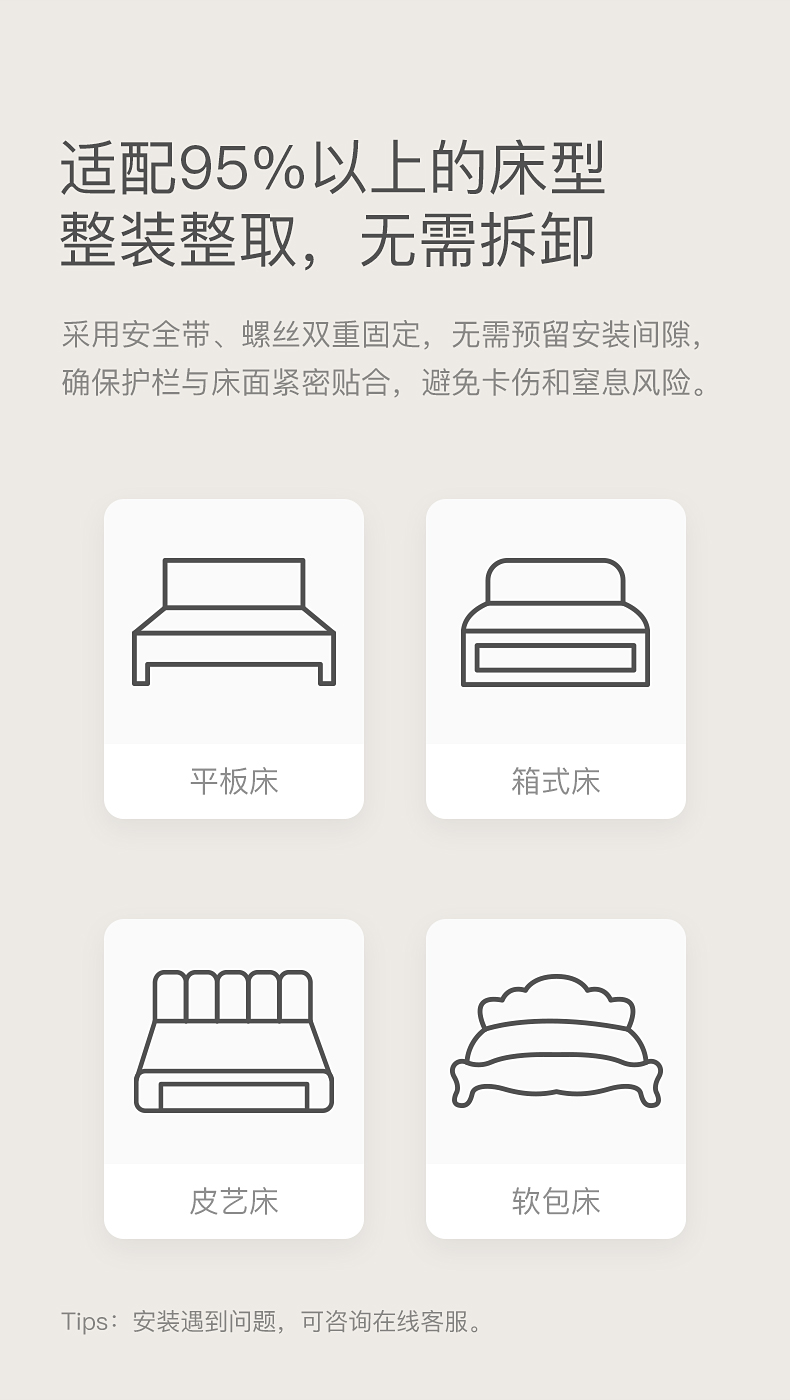 适配95%以上的床型
整装整取，无需拆卸

采用安全带、螺丝双重固定，无需预留安装间隙，确保护栏与床面紧密贴合，避免卡伤和窒息风险。

平板床

箱式床

皮艺床

软包床

Tips：安装遇到问题，可咨询在线客服。