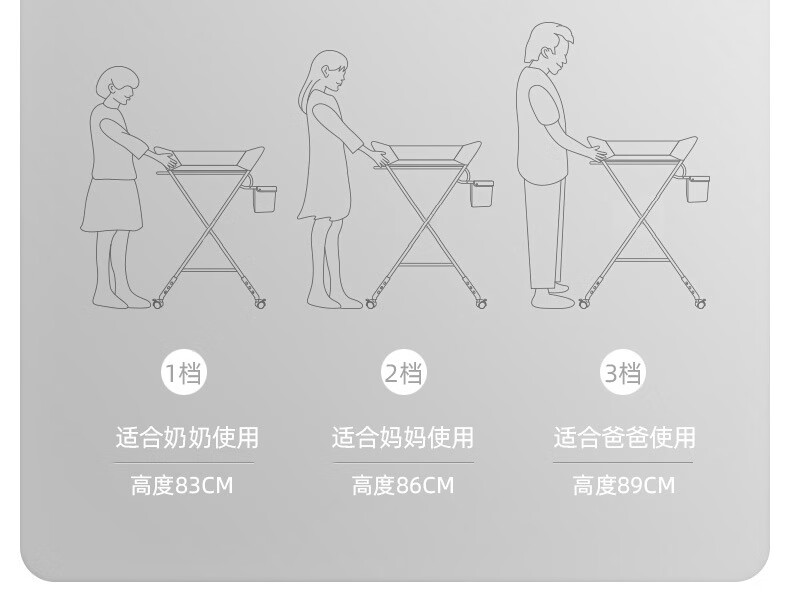 1档

适合奶奶使用

高度83CM

2档

适合妈妈使用

高度86CM

3档

适合爸爸使用

高度89CM