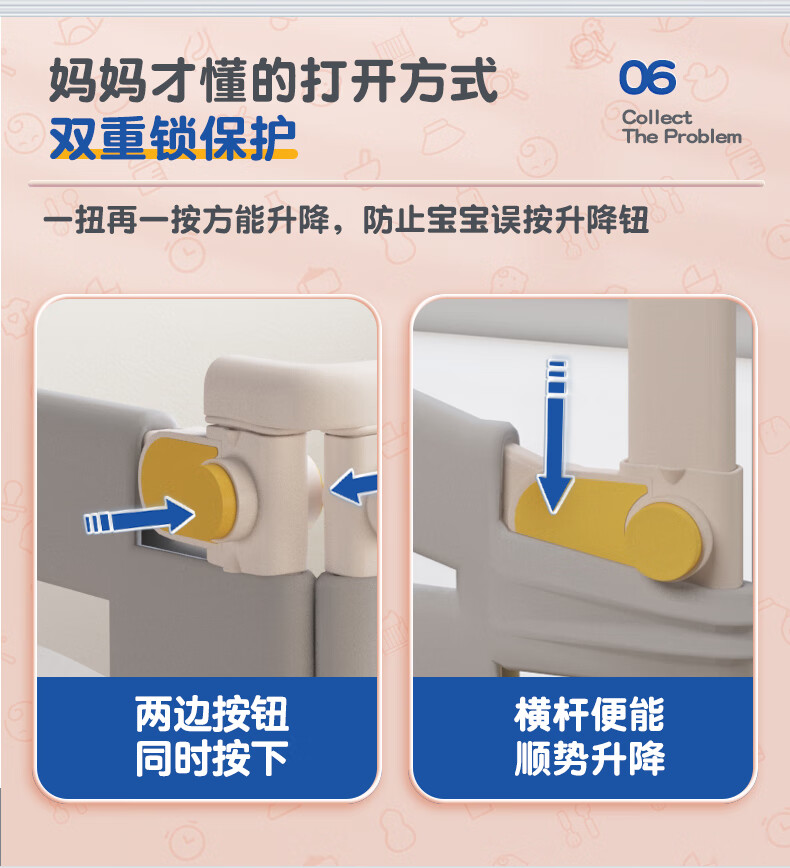 妈妈才懂的打开方式
双重锁保护

06
Collect
The Problem

一扭再一按方能升降，防止宝宝误按升降钮

两边按钮
同时按下

横杆便能
顺势升降