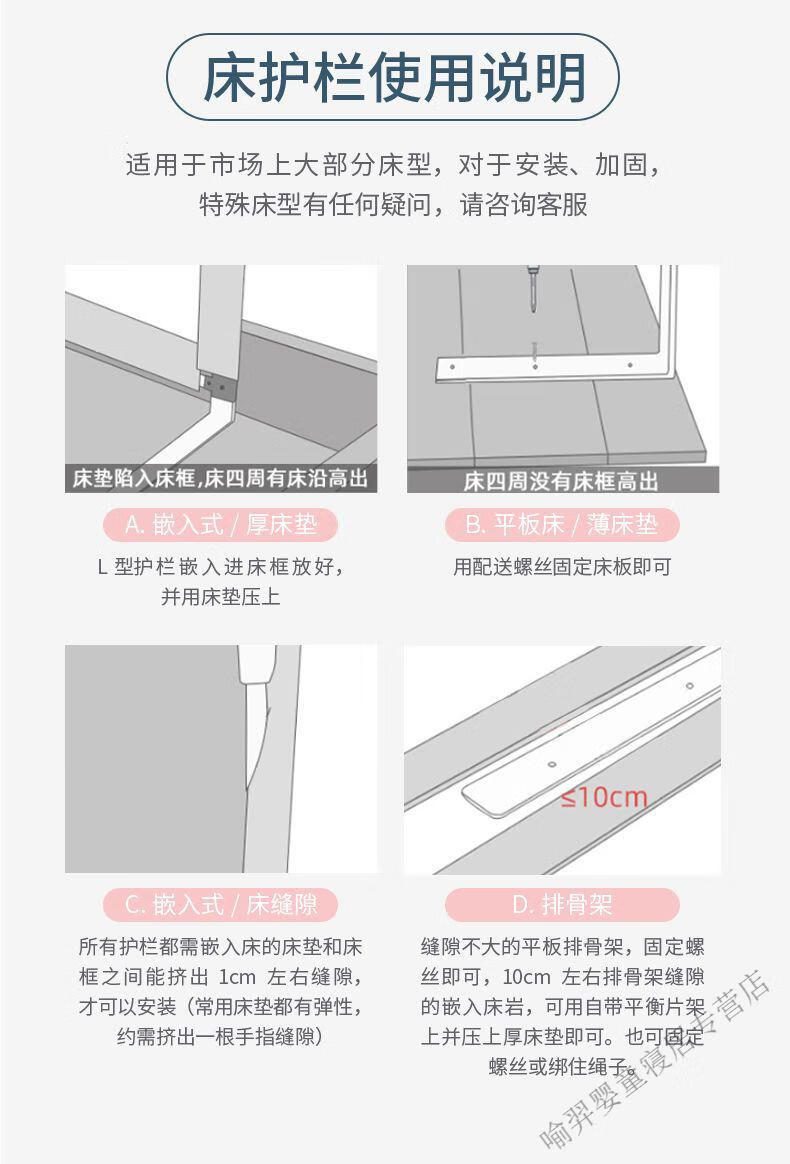 床护栏使用说明

适用于市场上大部分床型，对于安装、加固，特殊床型有任何疑问，请咨询客服

床垫陷入床框，床四周有床沿高出

A. 嵌入式 / 厚床垫

L 型护栏嵌入进床框放好，并用床垫压上

床四周没有床框高出

B. 平板床 / 薄床垫

用配送螺丝固定床板即可

C. 嵌入式 / 床缝隙

所有护栏都需嵌入床的床垫和床框之间能挤出 1cm 左右缝隙，才可以安装（常用床垫都有弹性，约需挤出一根手指缝隙）

≤10cm

D. 排骨架

缝隙不大的平板排骨架，固定螺丝即可，10cm 左右排骨架缝隙的嵌入床岩，可用自带平衡片架上并压上厚床垫即可。也可固定螺丝或绑住绳子。

喻羿婴童寝居专营店