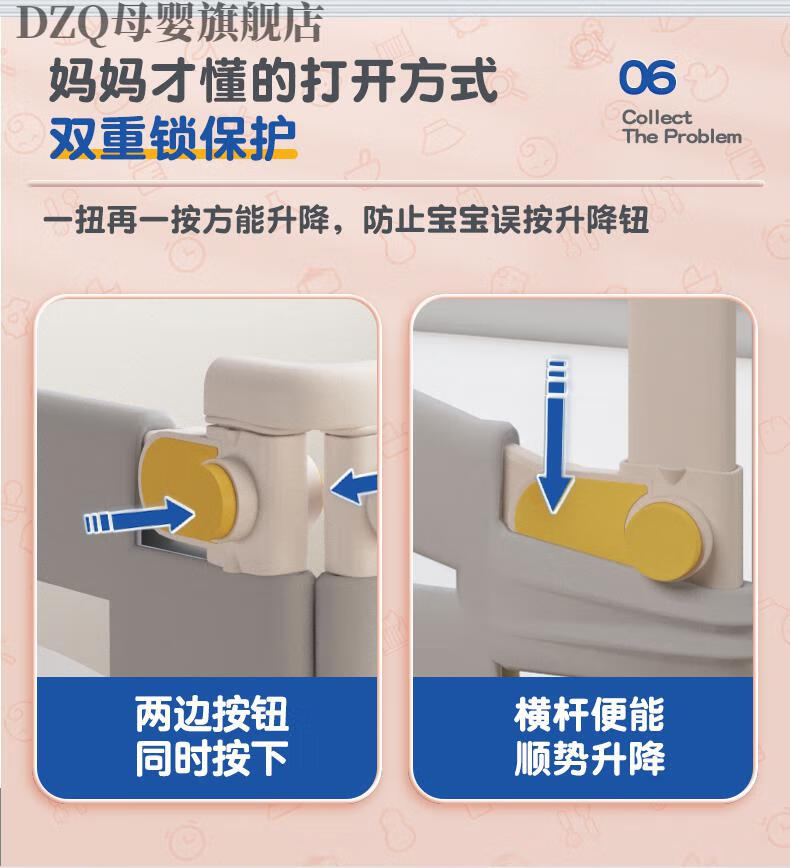 DZQ母婴旗舰店

妈妈才懂的打开方式
双重锁保护

06
Collect
The Problem

一扭再一按方能升降，防止宝宝误按升降钮

两边按钮
同时按下

横杆便能
顺势升降