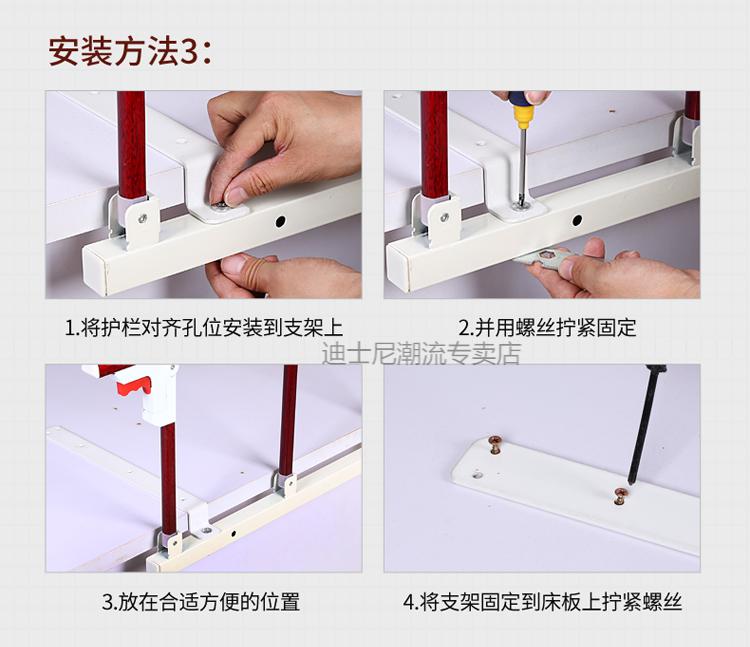 安装方法3：

1.将护栏对齐孔位安装到支架上

2.并用螺丝拧紧固定

迪士尼潮流专卖店

3.放在合适方便的位置

4.将支架固定到床板上拧紧螺丝