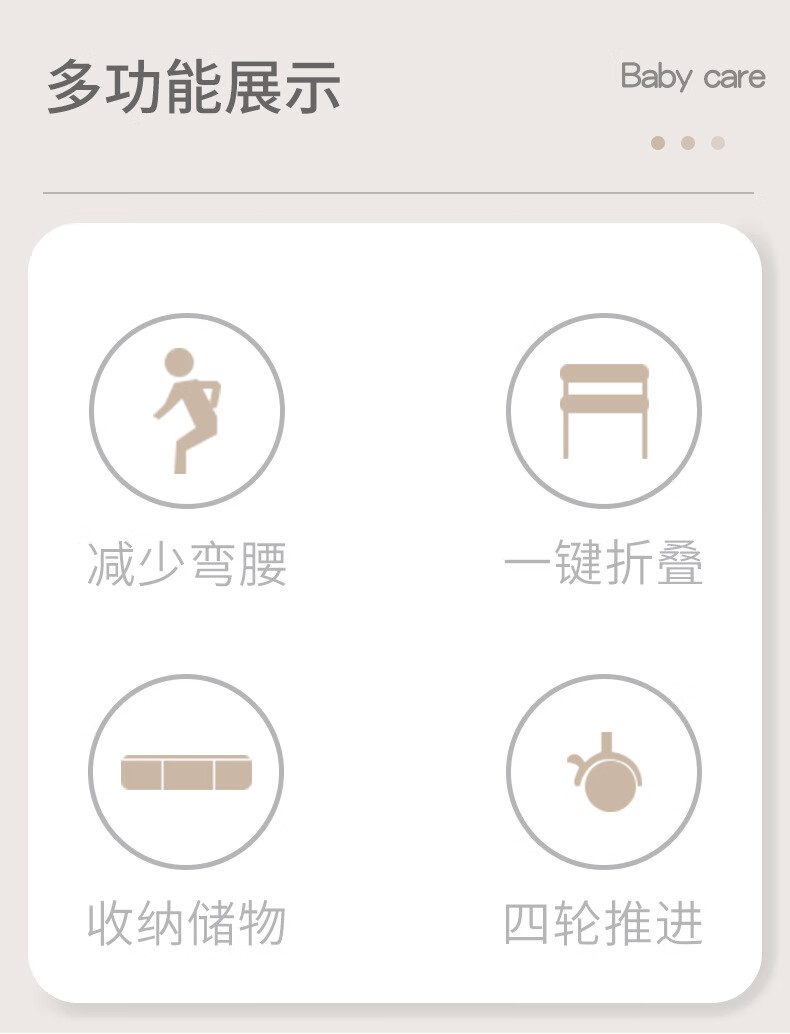 多功能展示

Baby care

减少弯腰

一键折叠

收纳储物

四轮推进