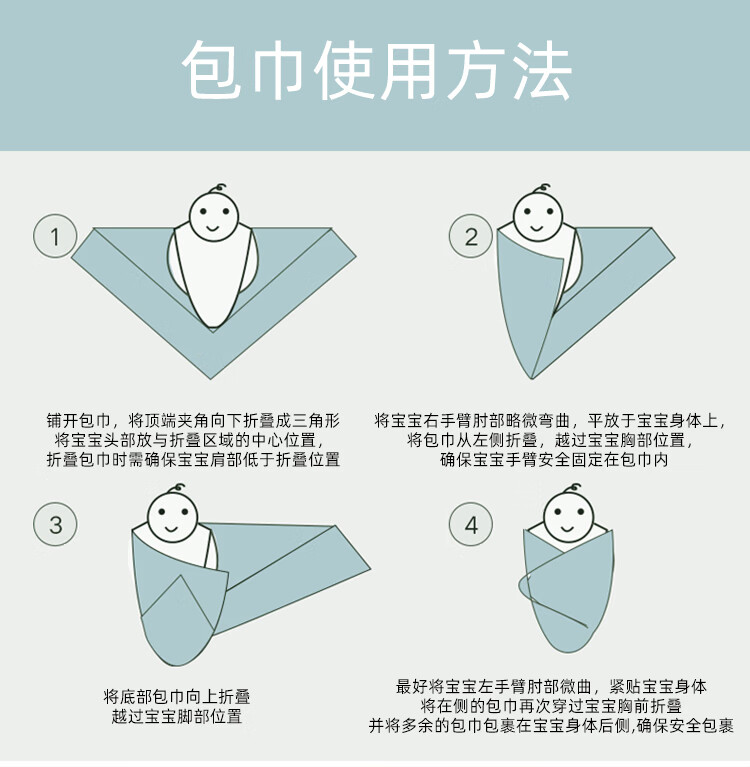 包巾使用方法

1

铺开包巾，将顶端夹角向下折叠成三角形
将宝宝头部放与折叠区域的中心位置，
折叠包巾时需确保宝宝肩部低于折叠位置

2

将宝宝右手臂肘部略微弯曲，平放于宝宝身体上，
将包巾从左侧折叠，越过宝宝胸部位置，
确保宝宝手臂安全固定在包巾内

3

将底部包巾向上折叠
越过宝宝脚部位置

4

最好将宝宝左手臂肘部微曲，紧贴宝宝身体
将在侧的包巾再次穿过宝宝胸前折叠
并将多余的包巾包裹在宝宝身体后侧,确保安全包裹