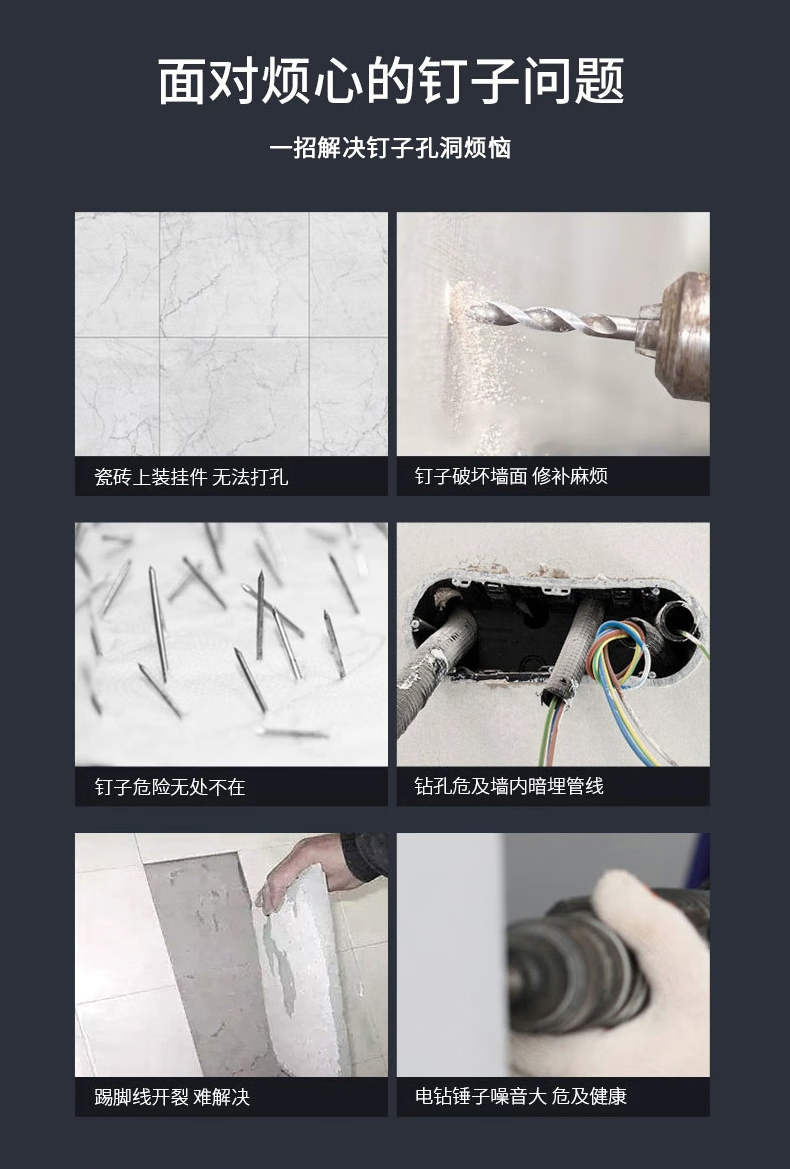 面对烦心的钉子问题

一招解决钉子孔洞烦恼

瓷砖上装挂件 无法打孔

钉子破坏墙面 修补麻烦

钉子危险无处不在

钻孔危及墙内暗埋管线

踢脚线开裂 难解决

电钻锤子噪音大 危及健康