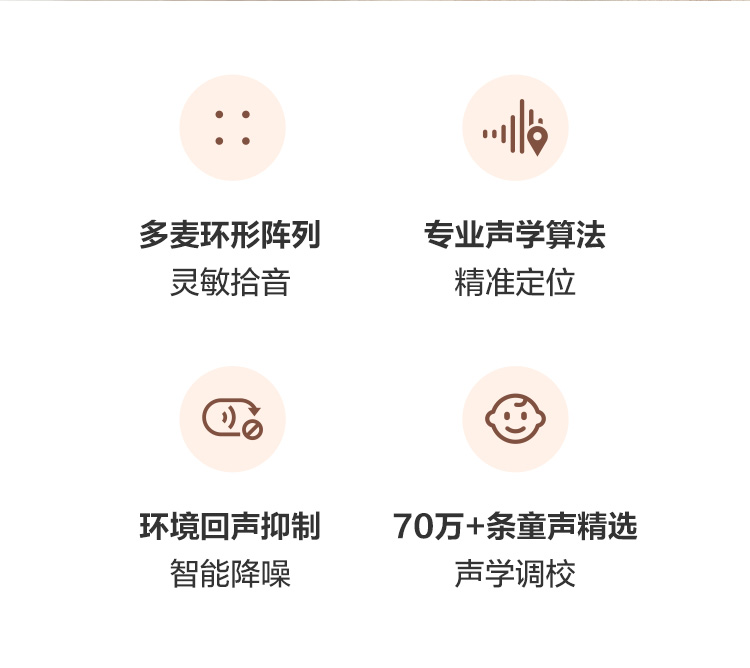 多麦环形阵列
灵敏拾音

专业声学算法
精准定位

环境回声抑制
智能降噪

70万+条童声精选
声学调校