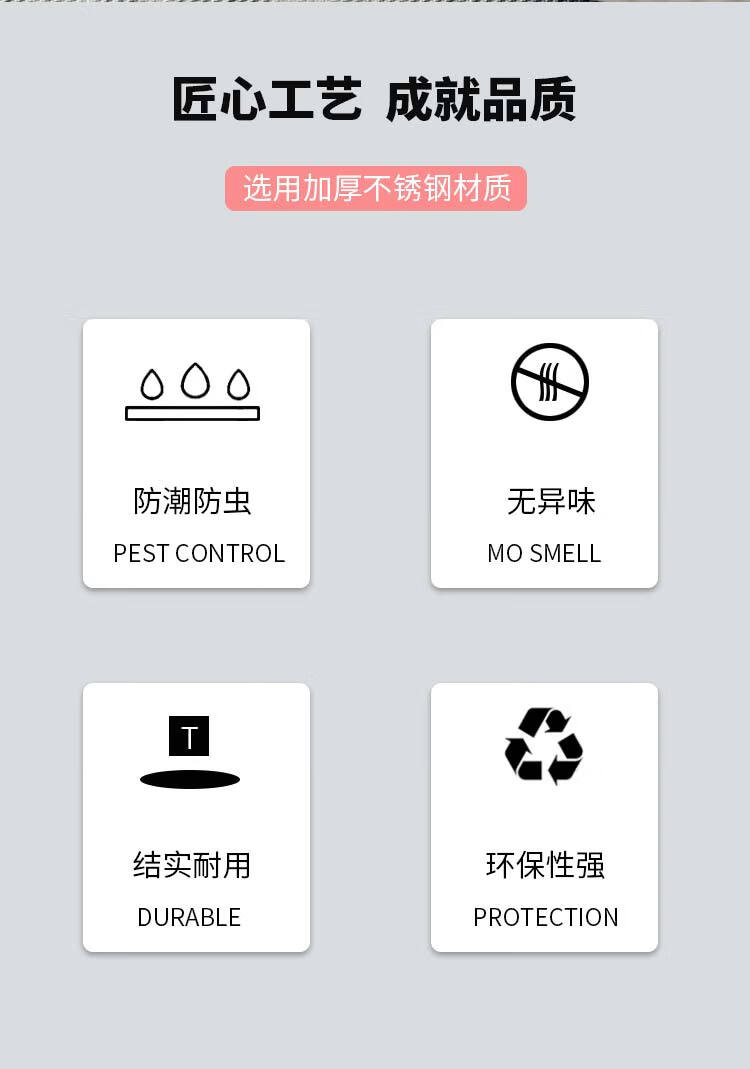 匠心工艺 成就品质

选用加厚不锈钢材质

防潮防虫

PEST CONTROL

无异味

MO SMELL

T

结实耐用

DURABLE

环保性强

PROTECTION