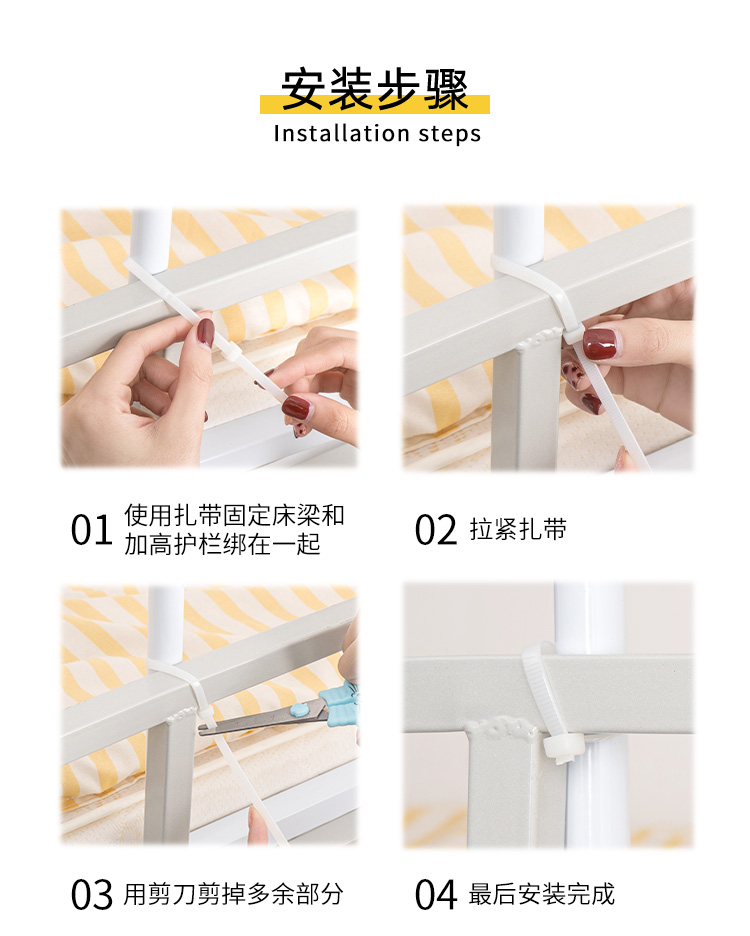 安装步骤
Installation steps

01 使用扎带固定床梁和加高护栏绑在一起

02 拉紧扎带

03 用剪刀剪掉多余部分

04 最后安装完成