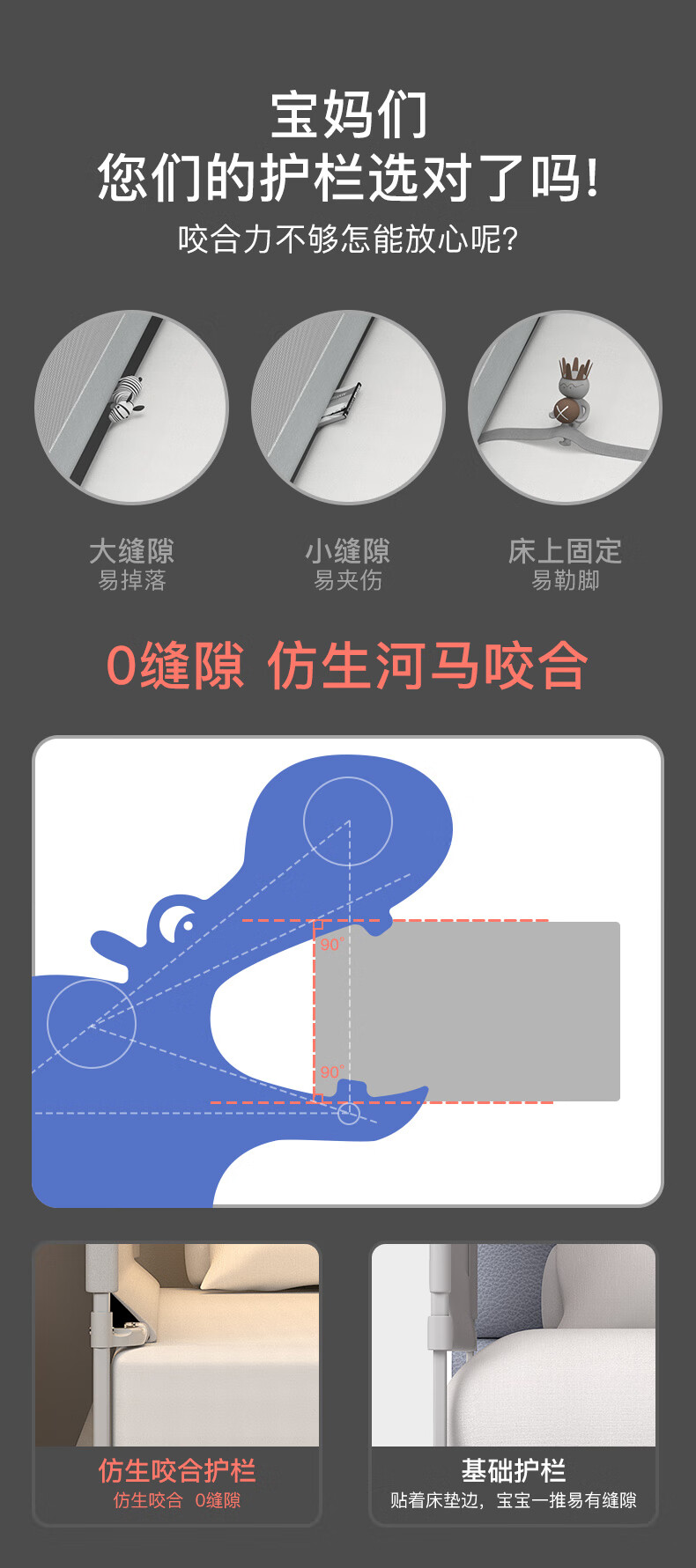 宝妈们
您们的护栏选对了吗!
咬合力不够怎能放心呢?

大缝隙
易掉落

小缝隙
易夹伤

床上固定
易勒脚

0缝隙 仿生河马咬合

90°

90°

仿生咬合护栏
仿生咬合 0缝隙

基础护栏
贴着床垫边，宝宝一推易有缝隙