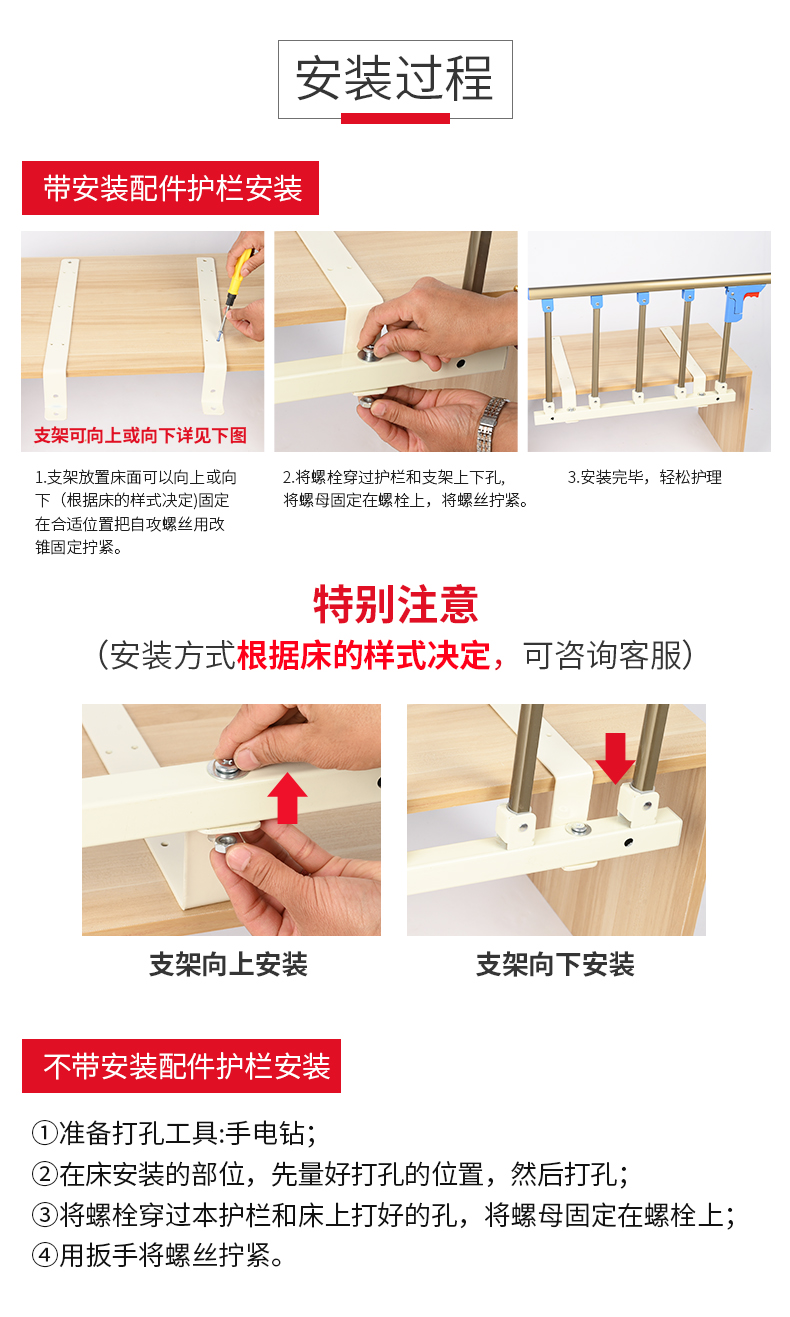 安装过程

带安装配件护栏安装

支架可向上或向下详见下图

1.支架放置床面可以向上或向下（根据床的样式决定)固定在合适位置把自攻螺丝用改锥固定拧紧。

2.将螺栓穿过护栏和支架上下孔，将螺母固定在螺栓上，将螺丝拧紧。

3.安装完毕，轻松护理

特别注意
（安装方式根据床的样式决定，可咨询客服）

支架向上安装

支架向下安装

不带安装配件护栏安装

①准备打孔工具:手电钻；
②在床安装的部位，先量好打孔的位置，然后打孔；
③将螺栓穿过本护栏和床上打好的孔，将螺母固定在螺栓上；
④用扳手将螺丝拧紧。