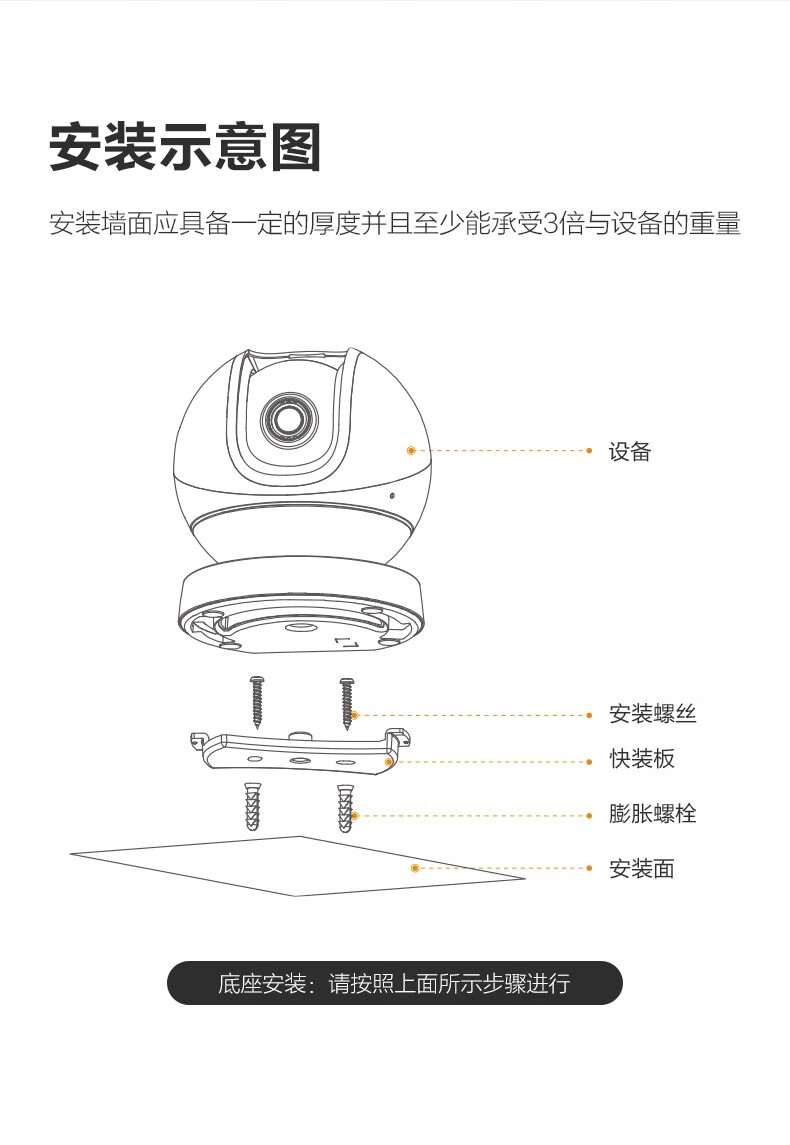 安装示意图

安装墙面应具备一定的厚度并且至少能承受3倍与设备的重量

设备

安装螺丝

快装板

膨胀螺栓

安装面

底座安装：请按照上面所示步骤进行