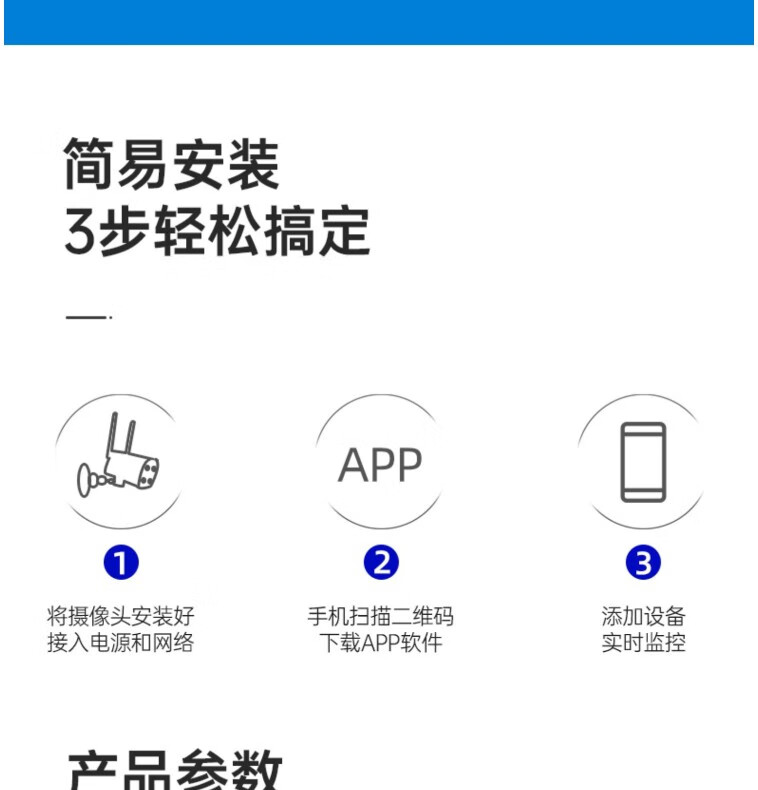 简易安装
3步轻松搞定

APP

1
将摄像头安装好
接入电源和网络

2
手机扫描二维码
下载APP软件

3
添加设备
实时监控

产品参数