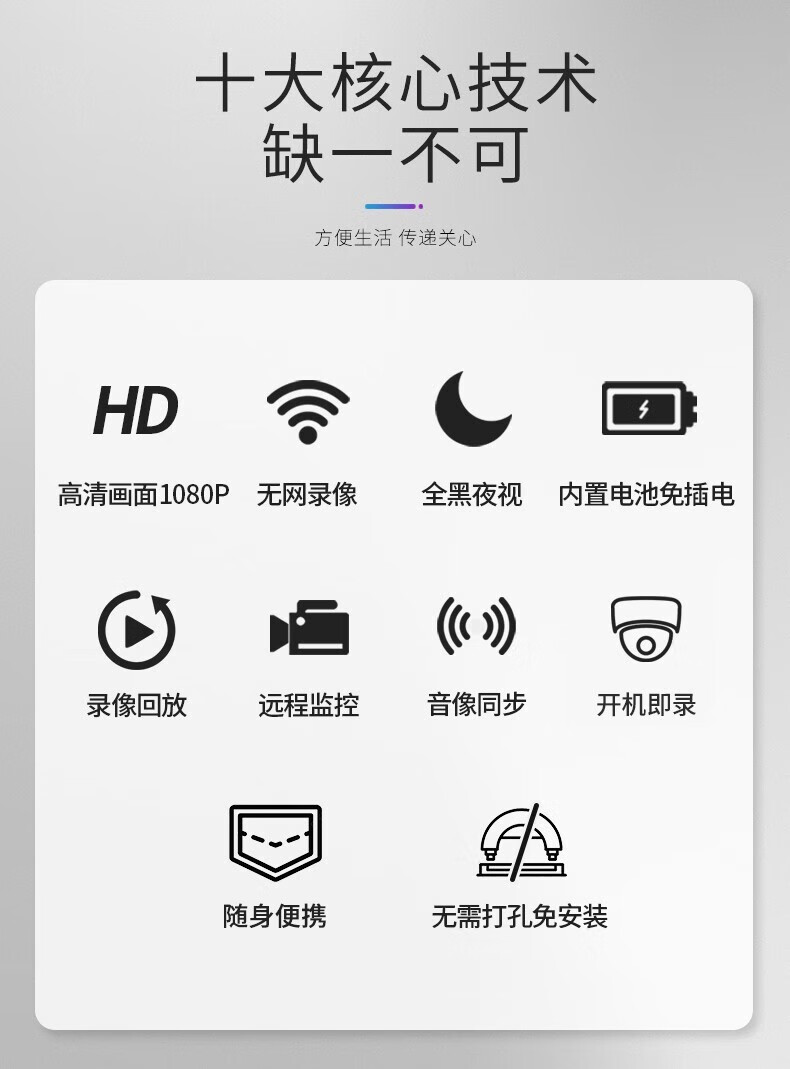 十大核心技术
缺一不可

方便生活 传递关心

HD
高清画面1080P

无网录像

全黑夜视

内置电池免插电

录像回放

远程监控

音像同步

开机即录

随身便携

无需打孔免安装