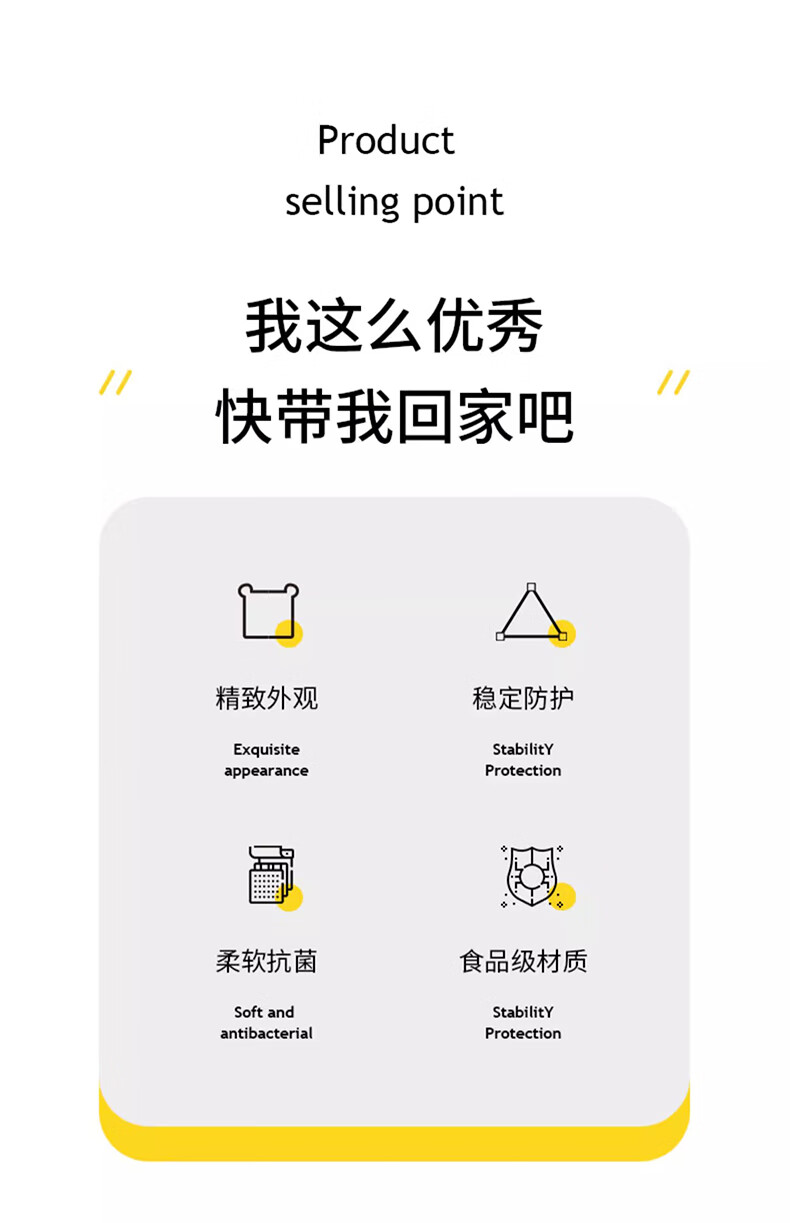 Product
selling point

我这么优秀
快带我回家吧

精致外观

Exquisite
appearance

稳定防护

StabilitY
Protection

柔软抗菌

Soft and
antibacterial

食品级材质

StabilitY
Protection