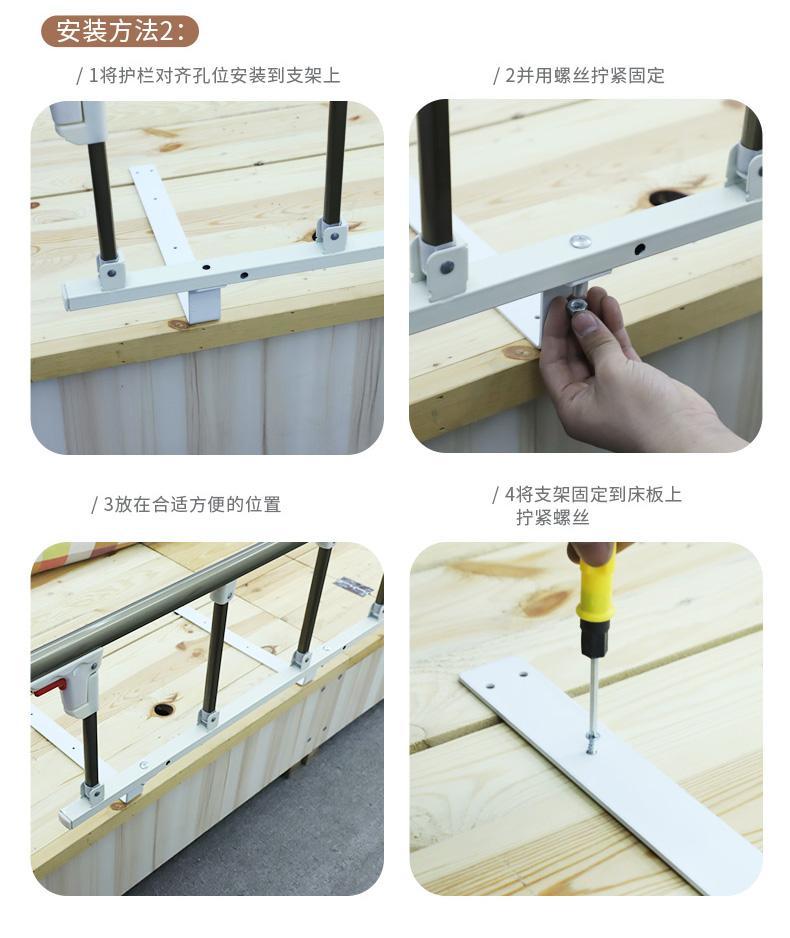 安装方法2：

/ 1将护栏对齐孔位安装到支架上

/ 2并用螺丝拧紧固定

/ 3放在合适方便的位置

/ 4将支架固定到床板上
拧紧螺丝