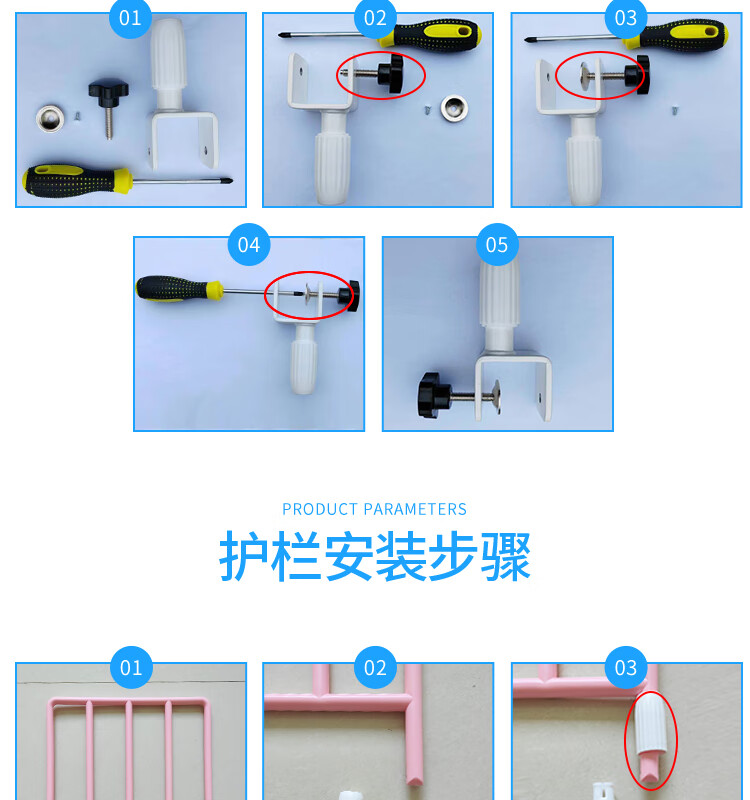 01

02

03

04

05

PRODUCT PARAMETERS

护栏安装步骤

01

02

03